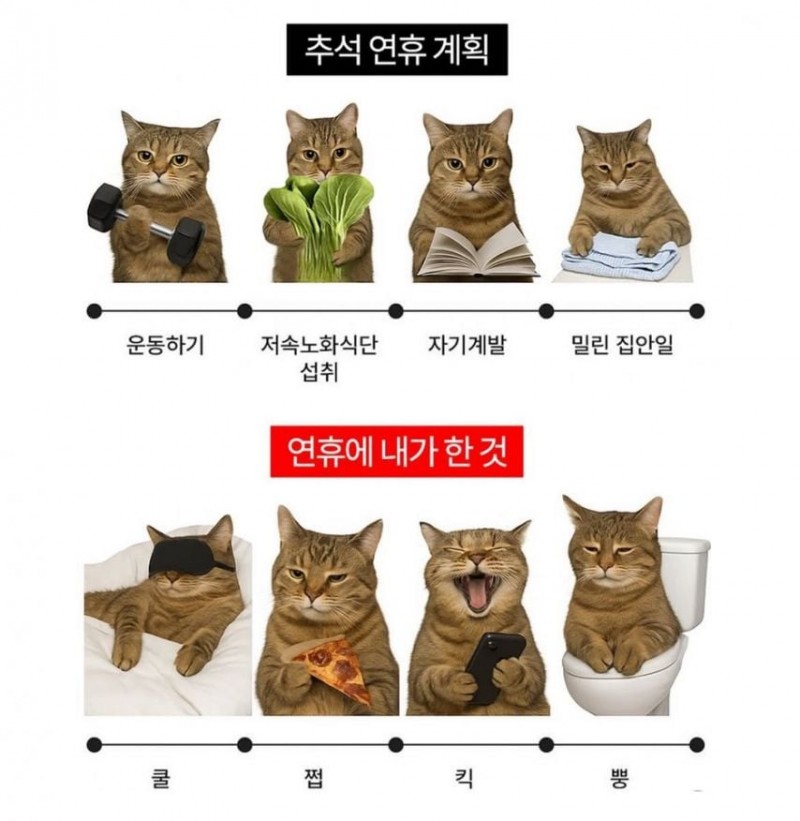 추석 연휴 계획

운동하기

저속노화식단 섭취

자기계발

밀린 집안일

연휴에 내가 한 것

쿨

쩝

킥

뿡